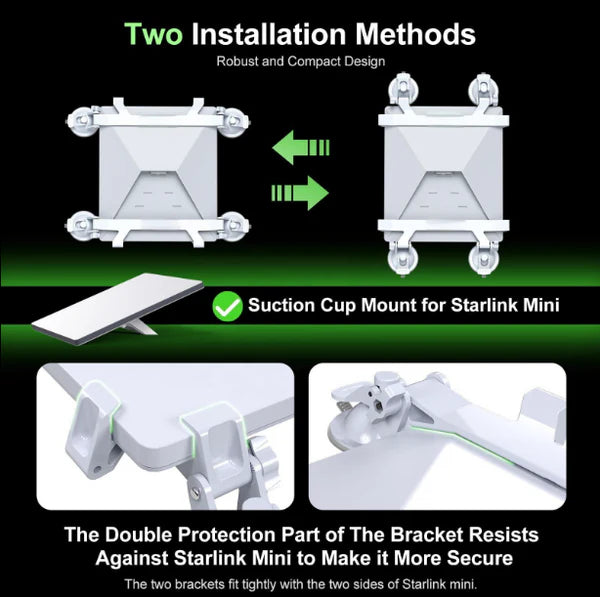 Two Installation Methods
Robust and Compact Design

Suction Cup Mount for Starlink Mini

The Double Protection Part of The Bracket Resists Against Starlink Mini to Make it More Secure

The two brackets fit tightly with the two sides of Starlink mini.