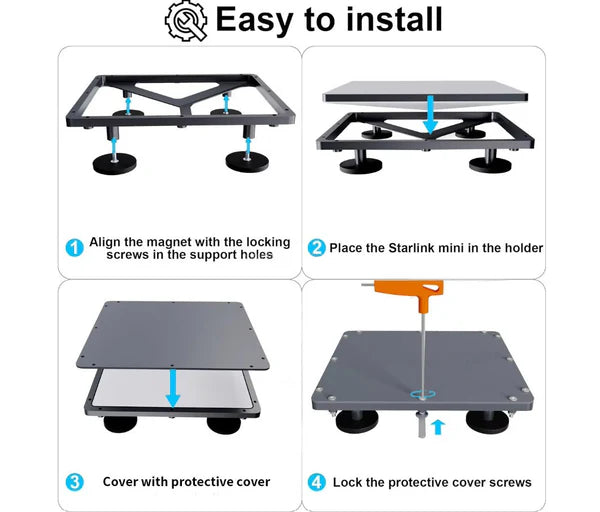 Easy to install

1 Align the magnet with the locking screws in the support holes

2 Place the Starlink mini in the holder

3 Cover with protective cover

4 Lock the protective cover screws