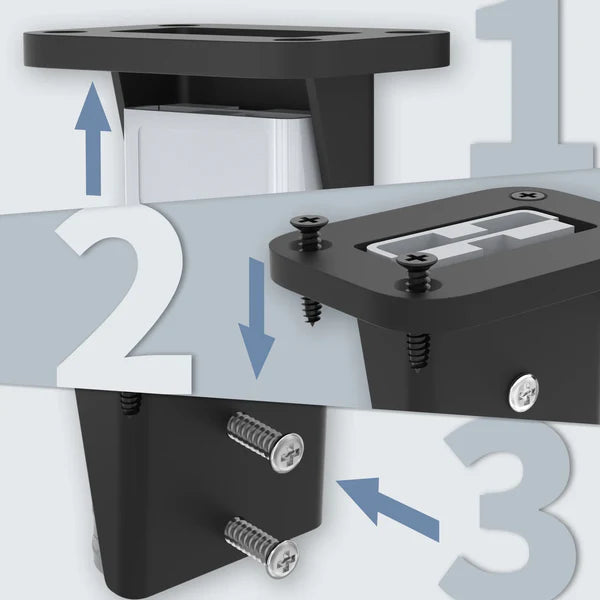 1

2

3